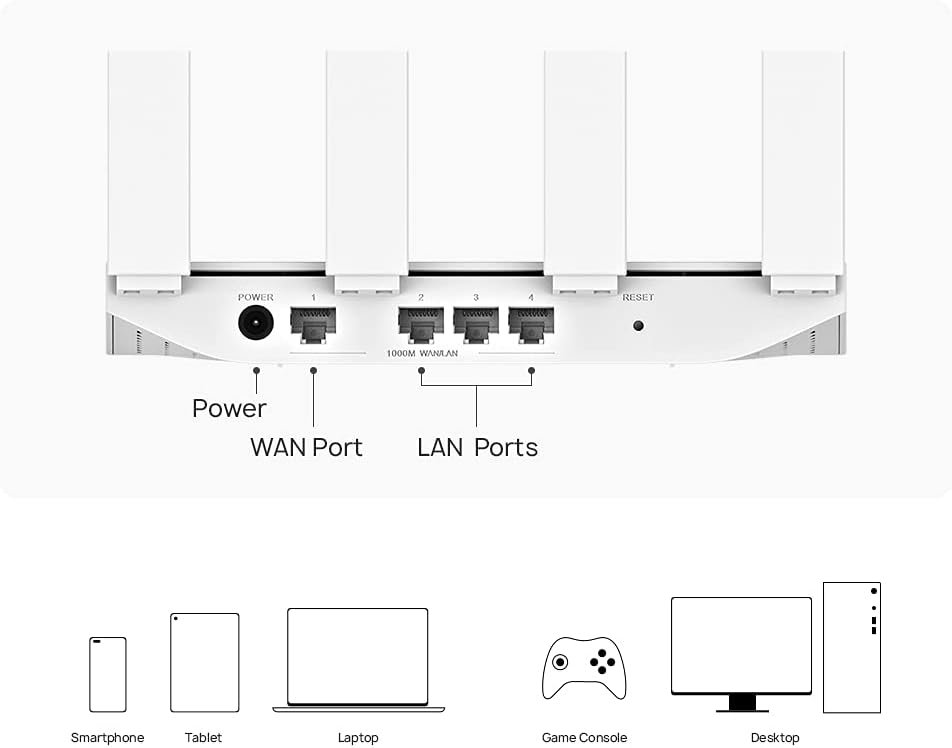 POWER 1 2 3 4 RESET

1000M WAN/LAN

Power

WAN Port

LAN Ports

Smartphone Tablet Laptop Game Console Desktop