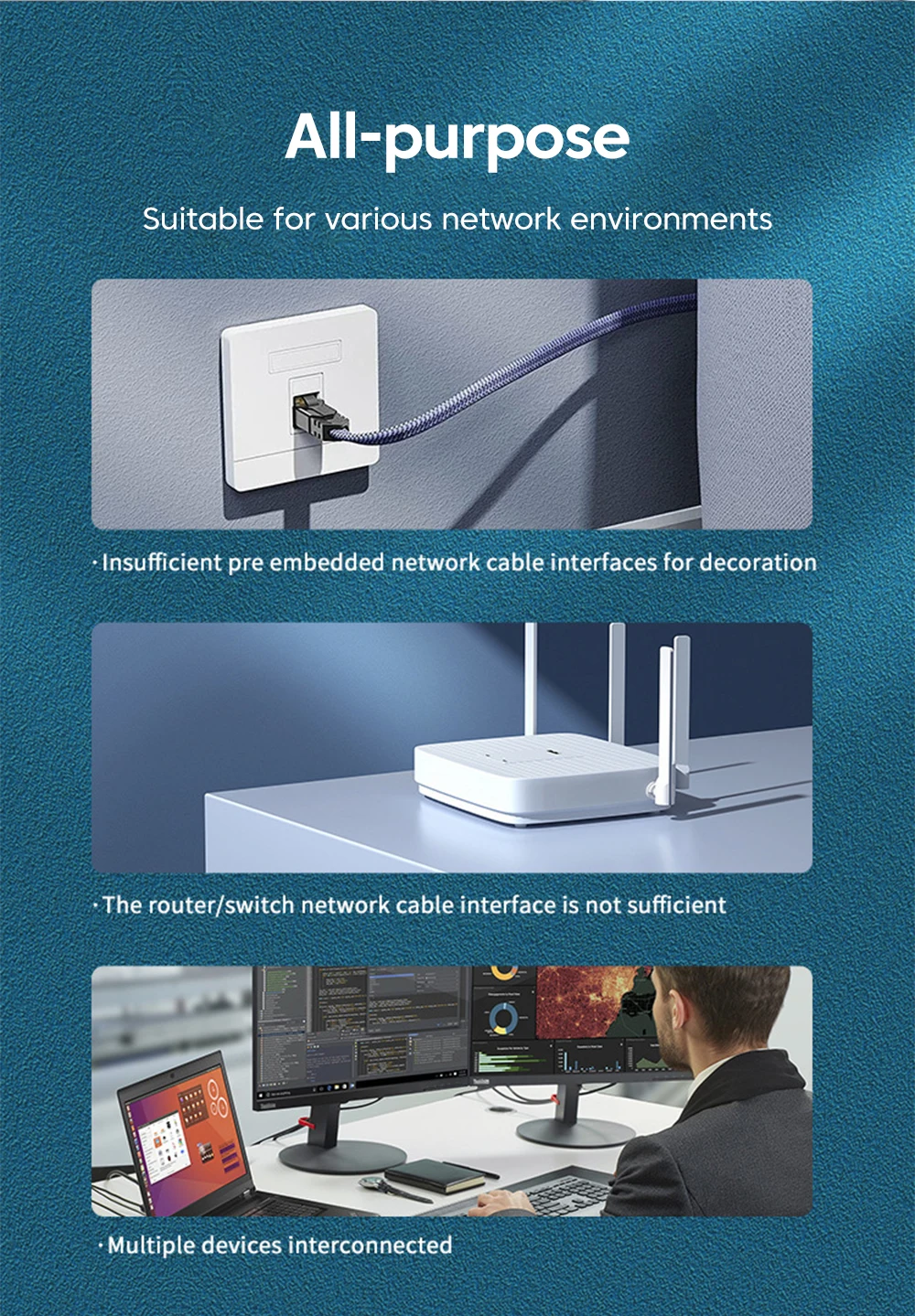 All-purpose

Suitable for various network environments

·Insufficient pre embedded network cable interfaces for decoration

·The router/switch network cable interface is not sufficient

·Multiple devices interconnected